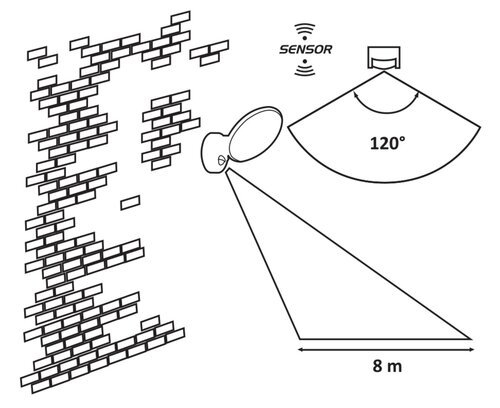 SENSOR

120°

8 m